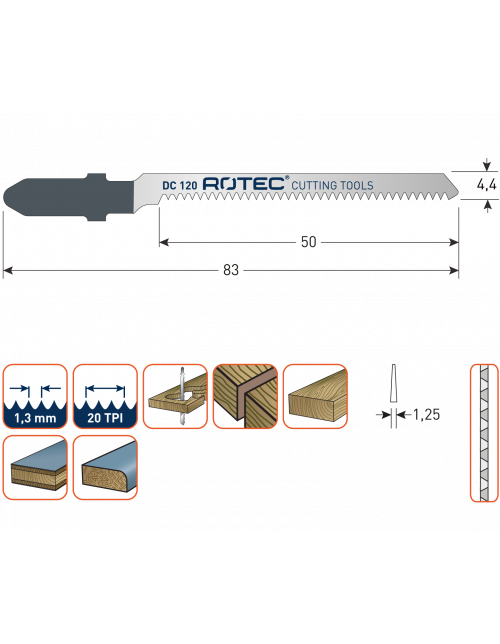 DC 120 ROTEC® CUTTING TOOLS

4,4

50

83

1,3 mm

20 TPI

1,25